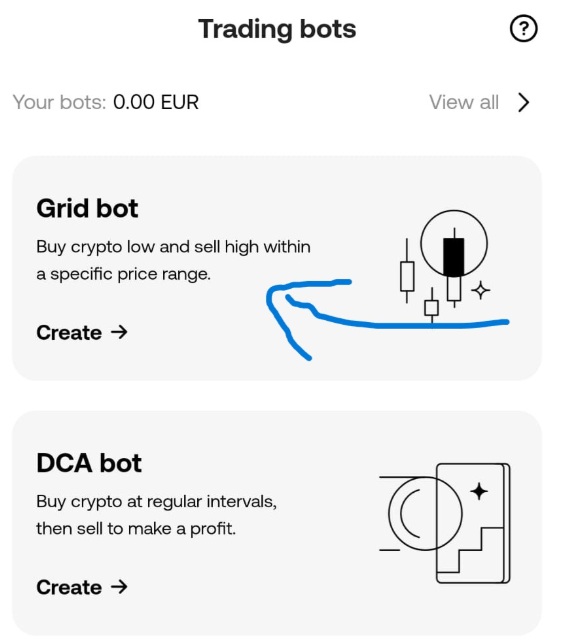 Trading bots

?

Your bots: 0.00 EUR

View all >

Grid bot

Buy crypto low and sell high within a specific price range.

Create →

DCA bot

Buy crypto at regular intervals, then sell to make a profit.

Create →